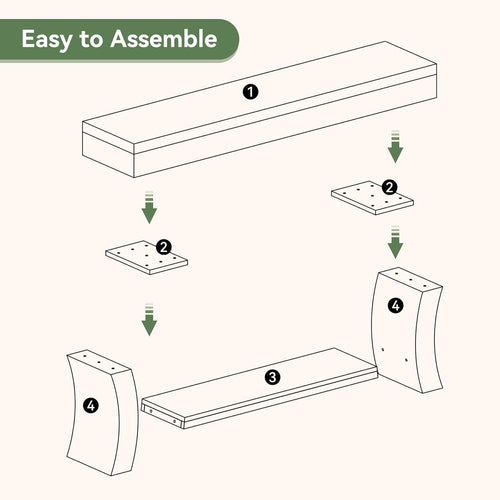 Easy to Assemble

1

2

2

4

3

4